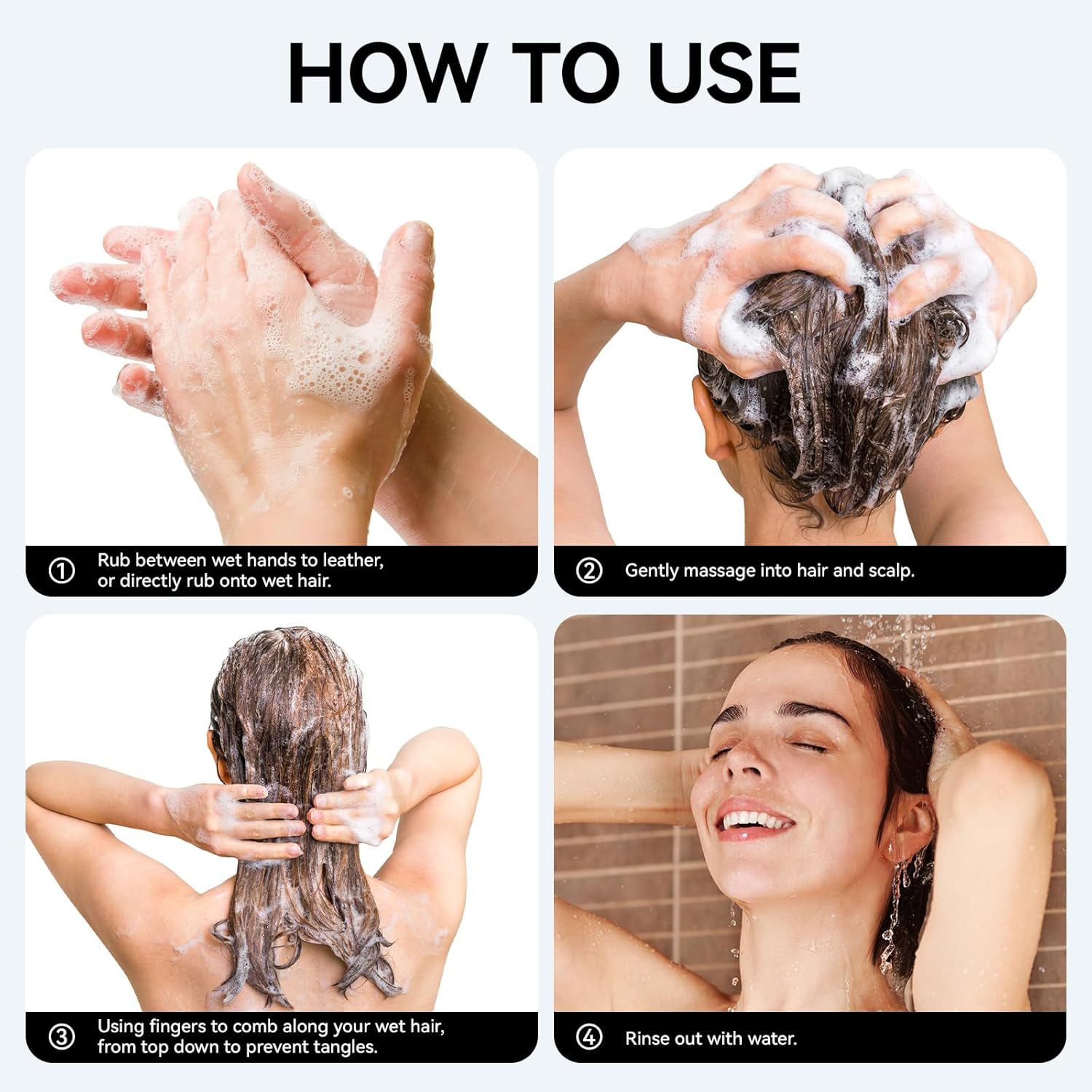 HOW TO USE

① Rub between wet hands to leather, or directly rub onto wet hair.

② Gently massage into hair and scalp.

③ Using fingers to comb along your wet hair, from top down to prevent tangles.

④ Rinse out with water.